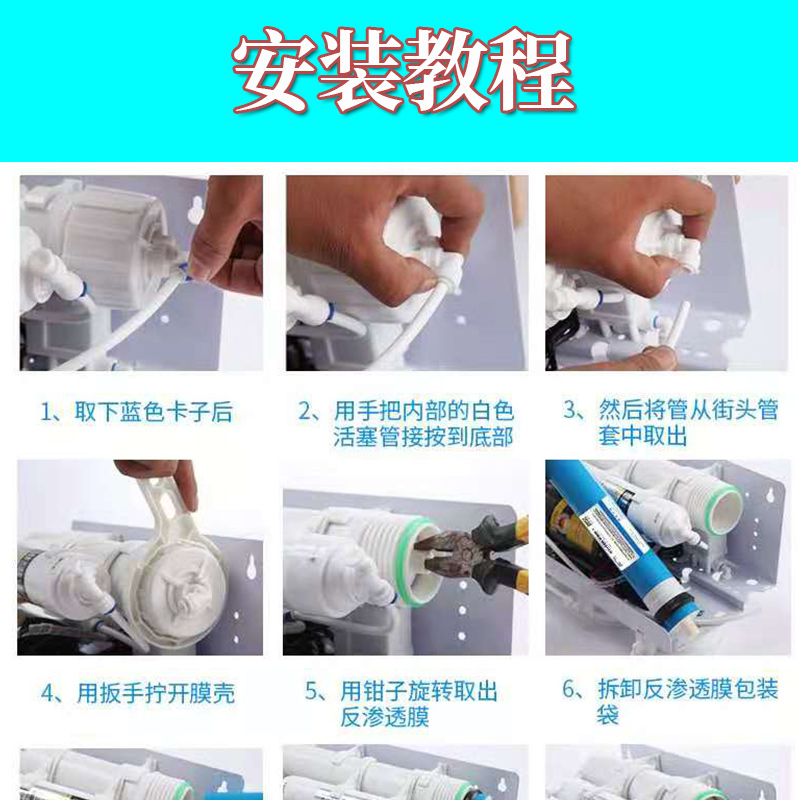 安装教程

1、取下蓝色卡子后

2、用手把内部的白色活塞管接按到底部

3、然后将管从街头管套中取出

4、用扳手拧开膜壳

5、用钳子旋转取出反渗透膜

6、拆卸反渗透膜包装袋